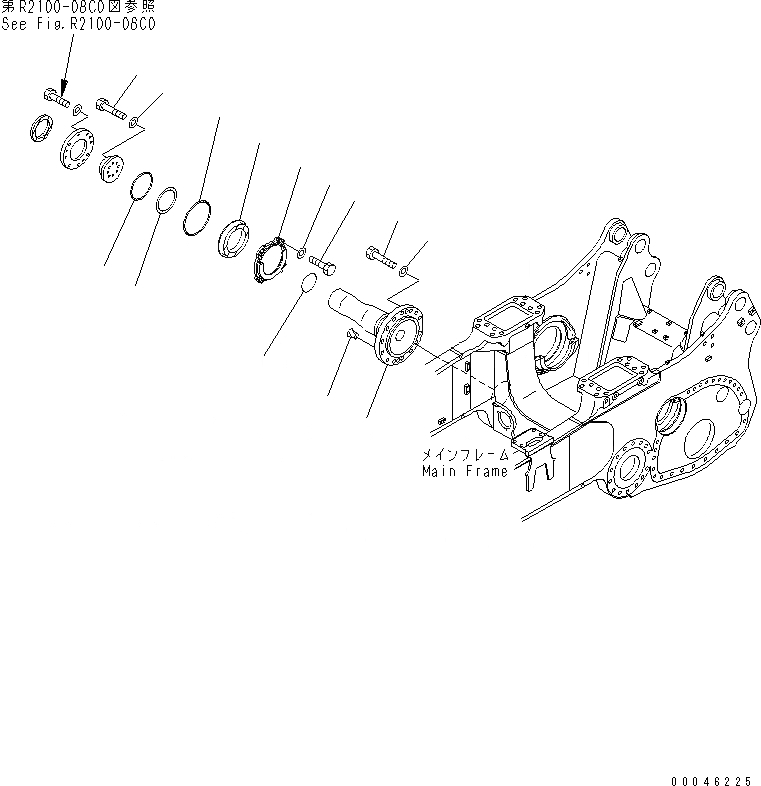 第R2100-08C0図参照
See Fig.R2100-08C0

メインフレーム
Main Frame

00046225