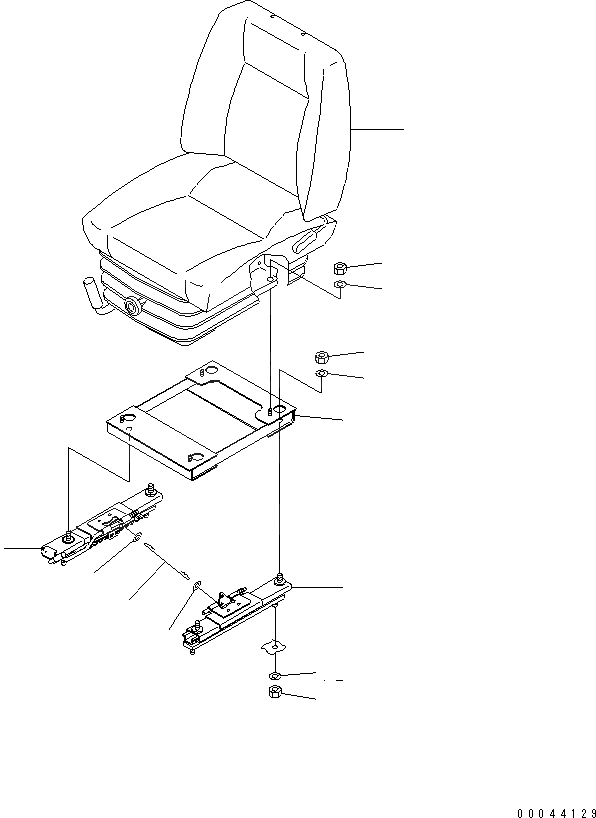 00044129