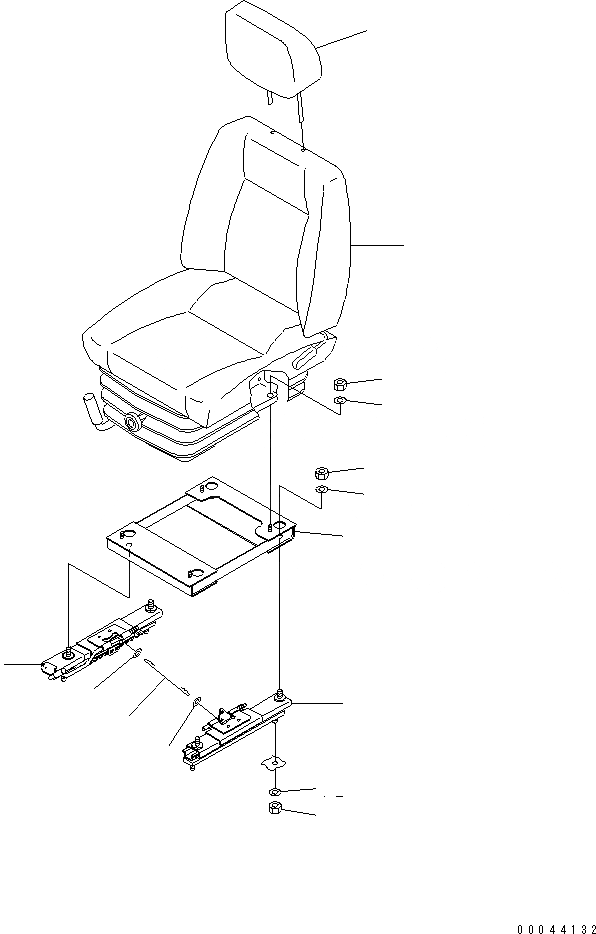 00044132