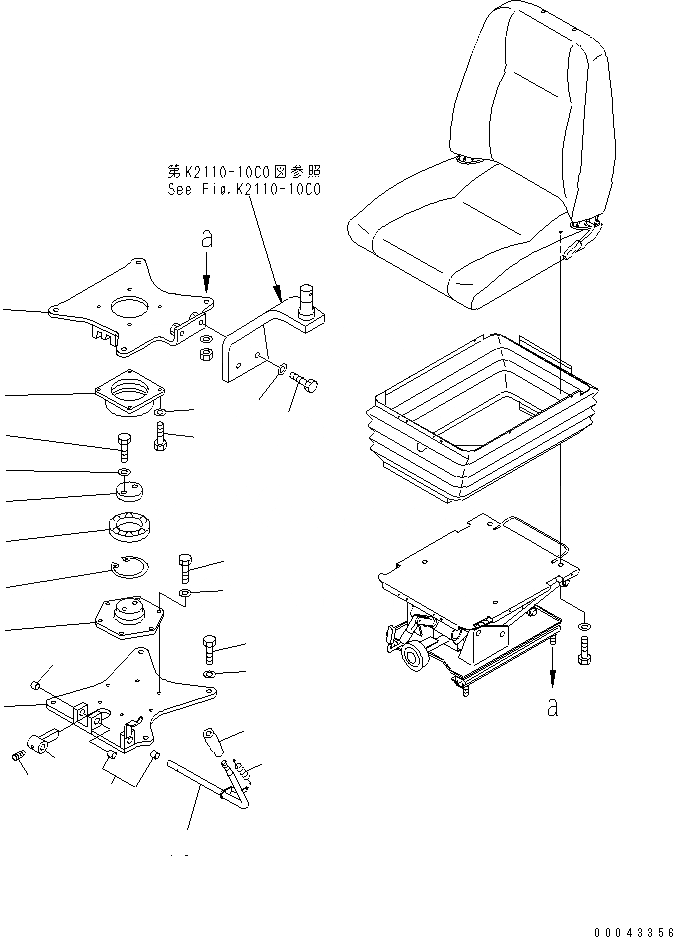 第K2110-10C0図参照
See Fig.K2110-10C0

a

a

00043356