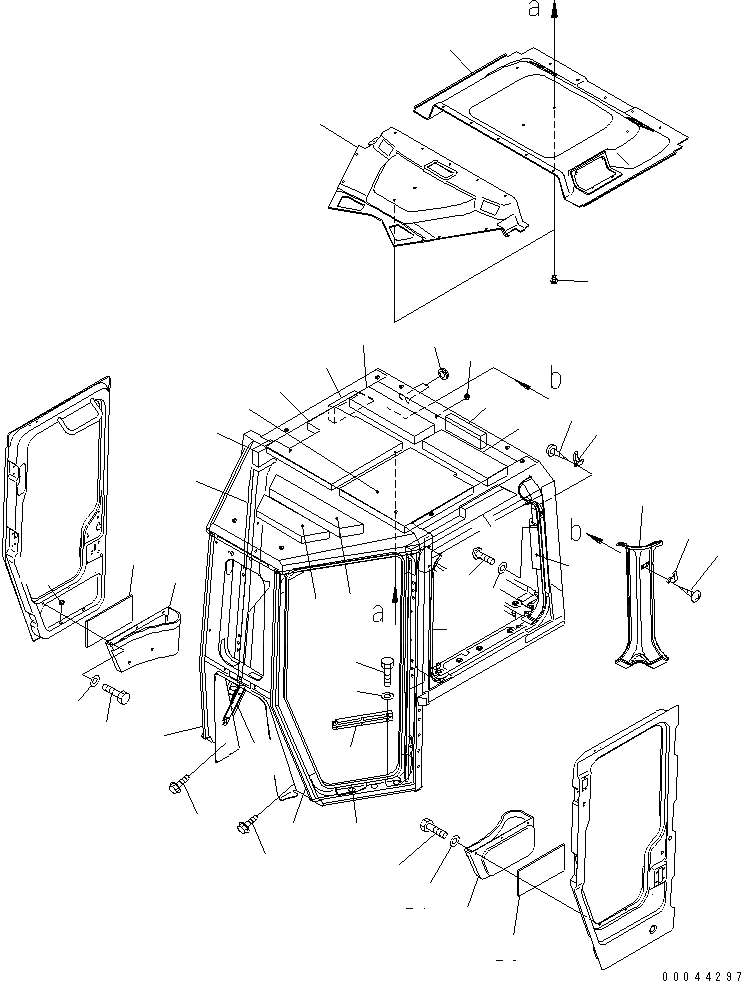 a
b
b
a
00044297