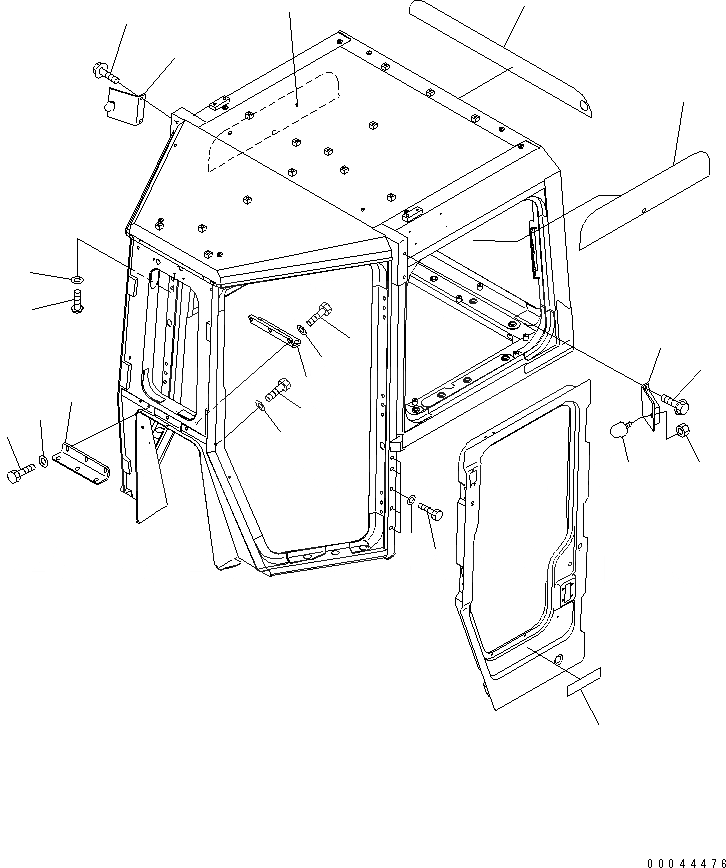 00044476