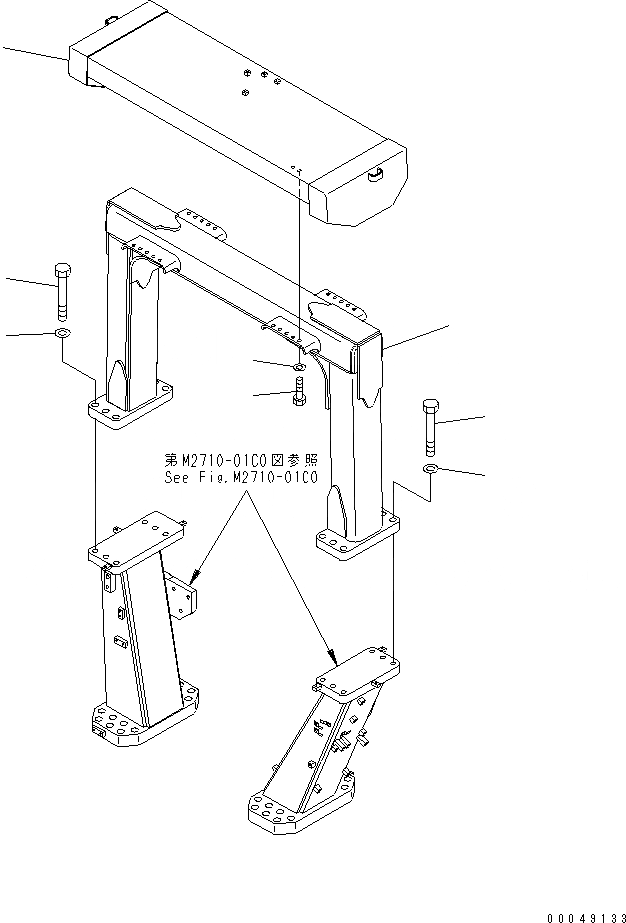 第M2710-01C0図参照
See Fig.M2710-01C0

00049133