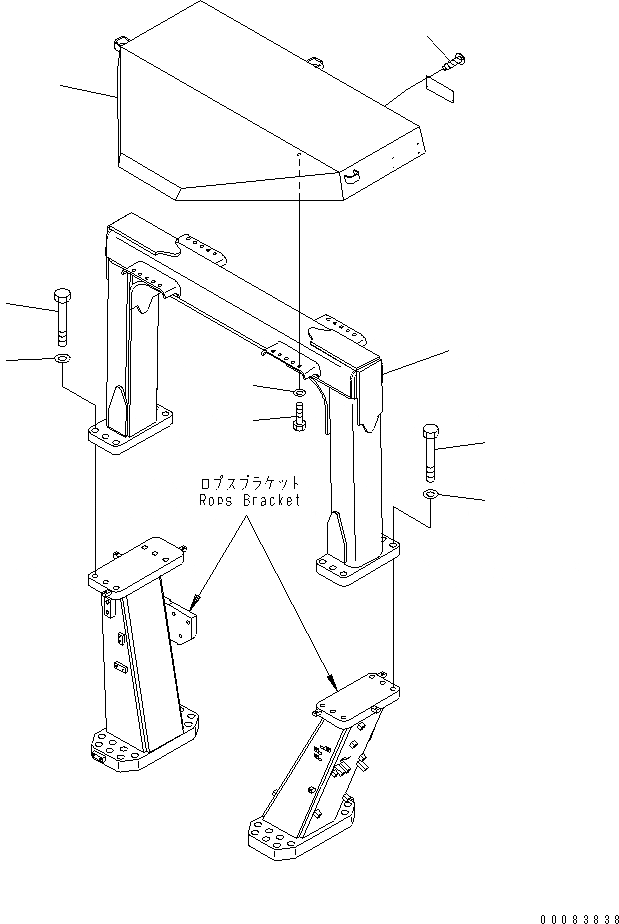 ロプスブラケット
Rops Bracket

00083838