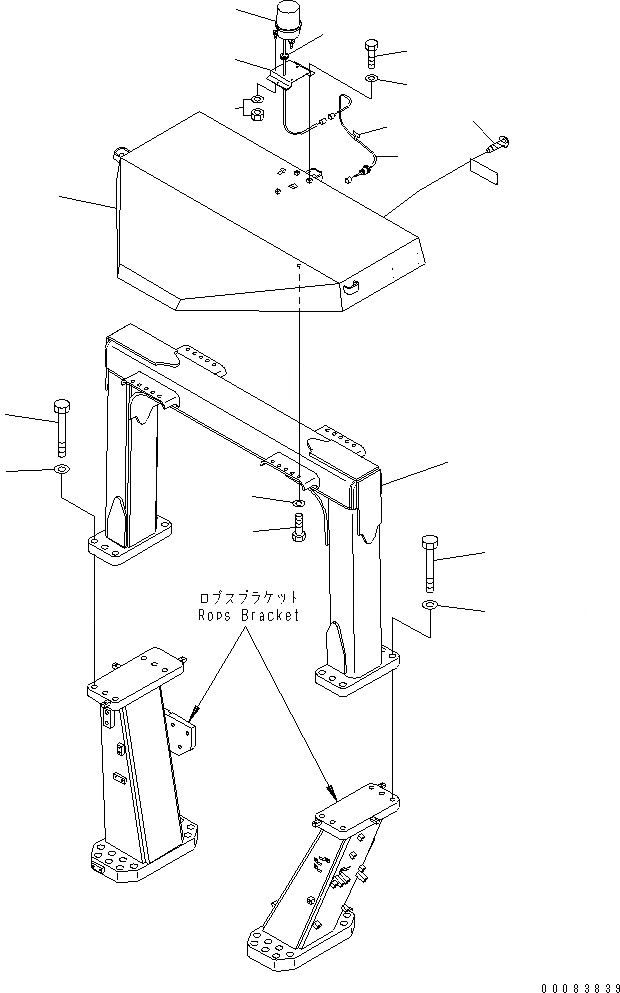 ロプスブラケット
Rops Bracket

00083839