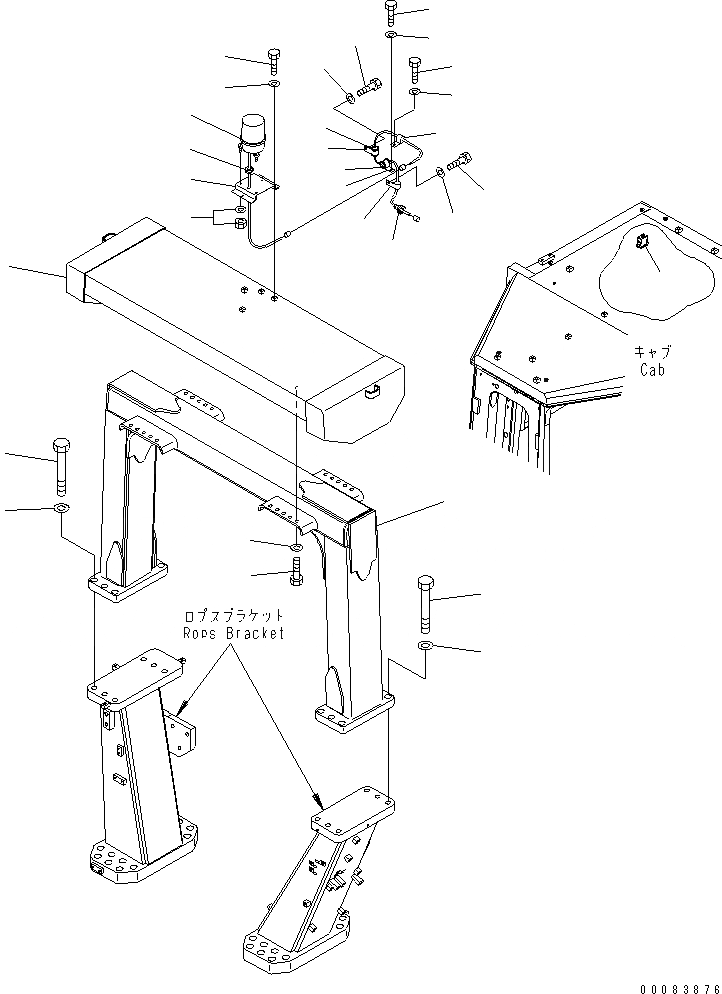 キャブ
Cab

ロプスブラケット
Rops Bracket

00083876