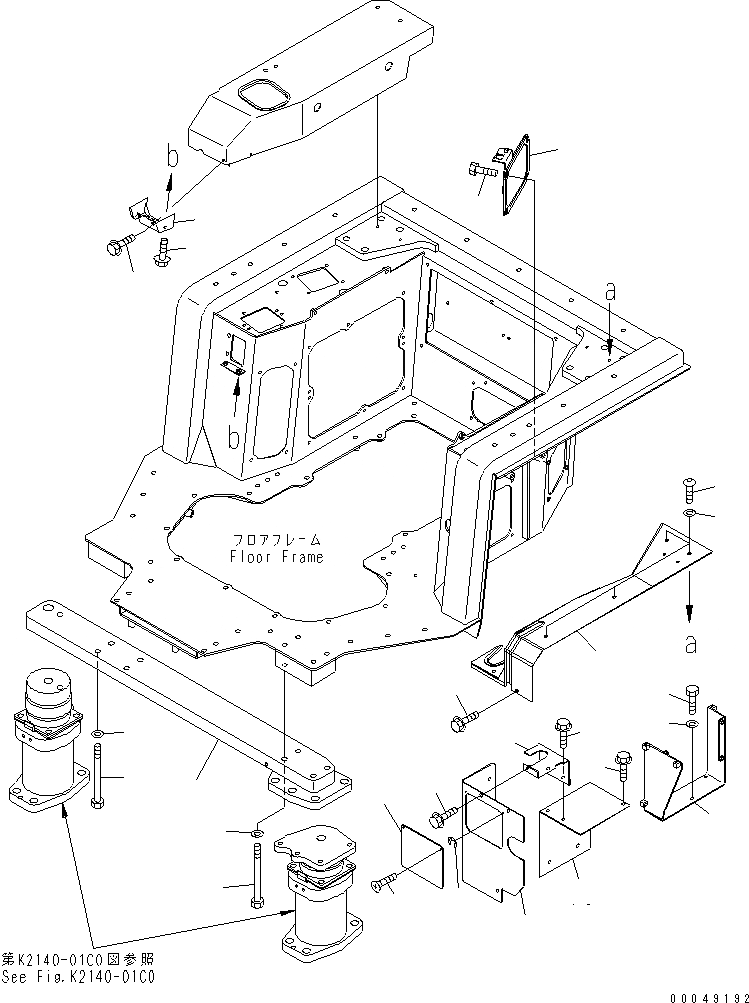 b

a

b

フロアフレーム
Floor Frame

a

第K2140-01C0図参照
See Fig.K2140-01C0

00049192