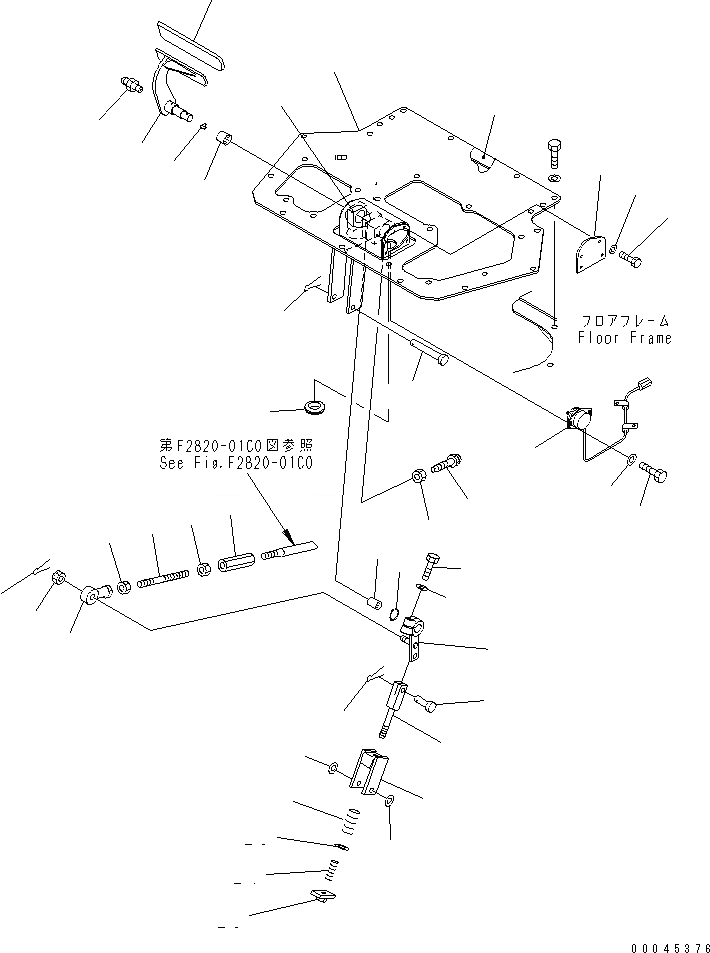 フロアフレーム
Floor Frame

第F2820-01C0図参照
See Fig.F2820-01C0

00045376