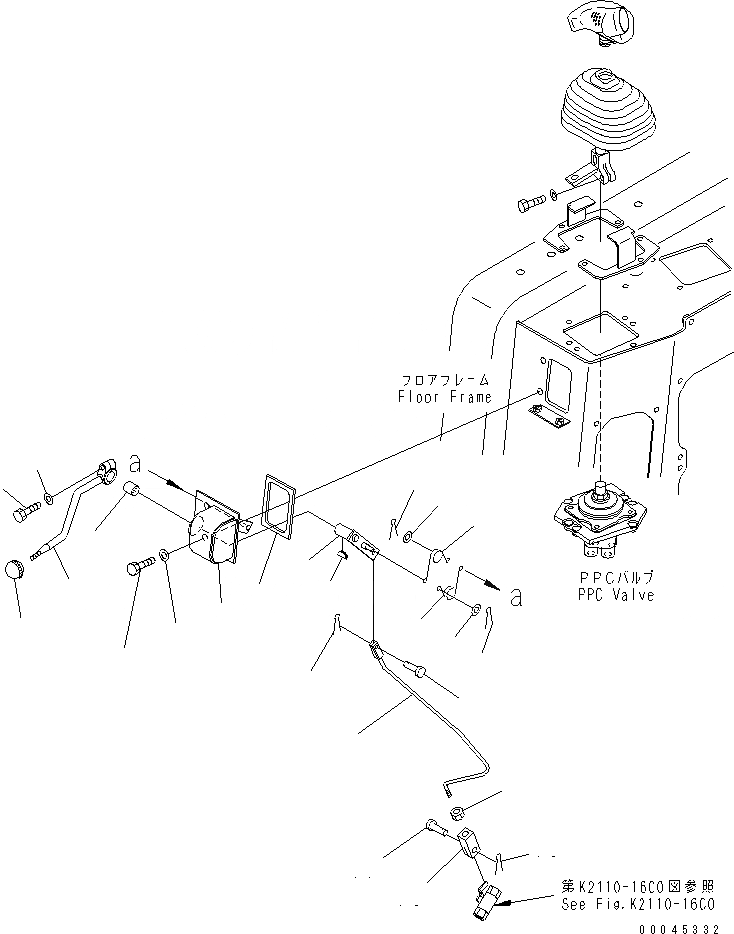 フロアフレーム
Floor Frame

a

a

PPCバルブ
PPC Valve

第K2110-16C0図参照
See Fig.K2110-16C0

00045332