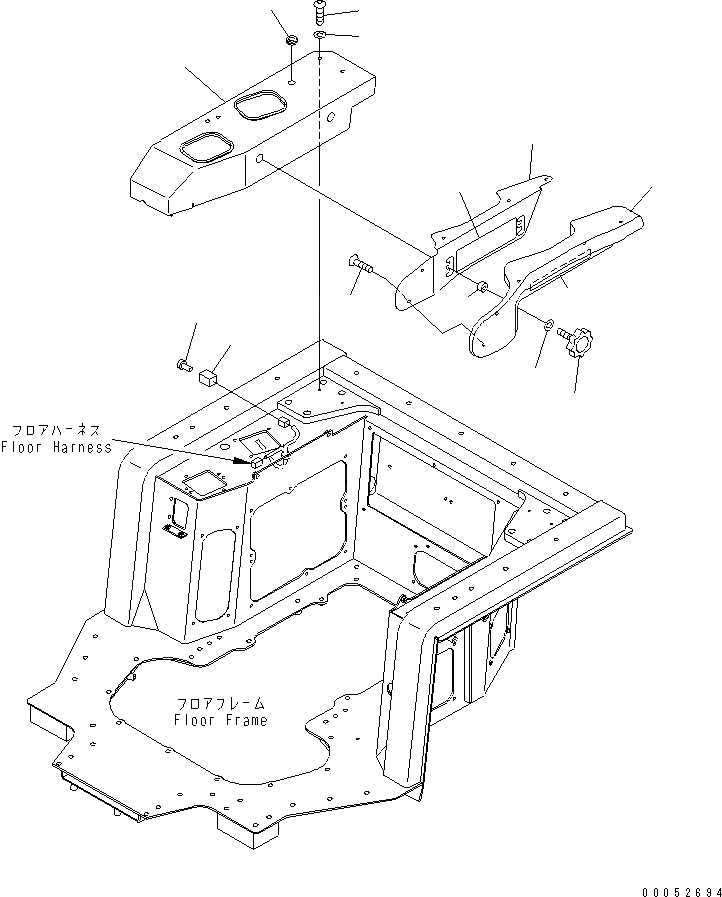 フロアハーネス
Floor Harness

フロアフレーム
Floor Frame

00052694