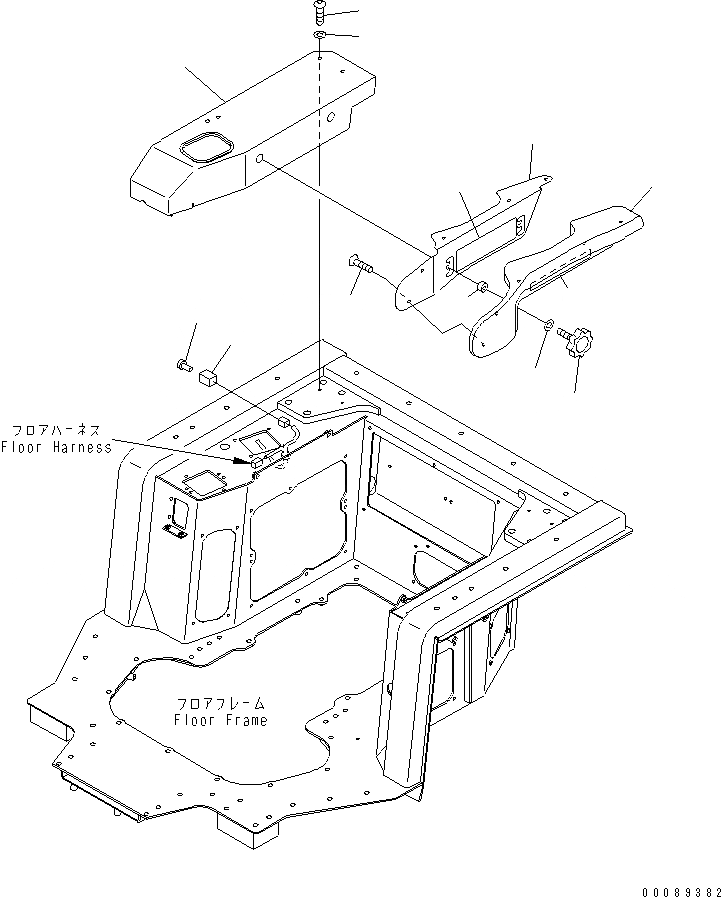 フロアハーネス
Floor Harness

フロアフレーム
Floor Frame

00089382