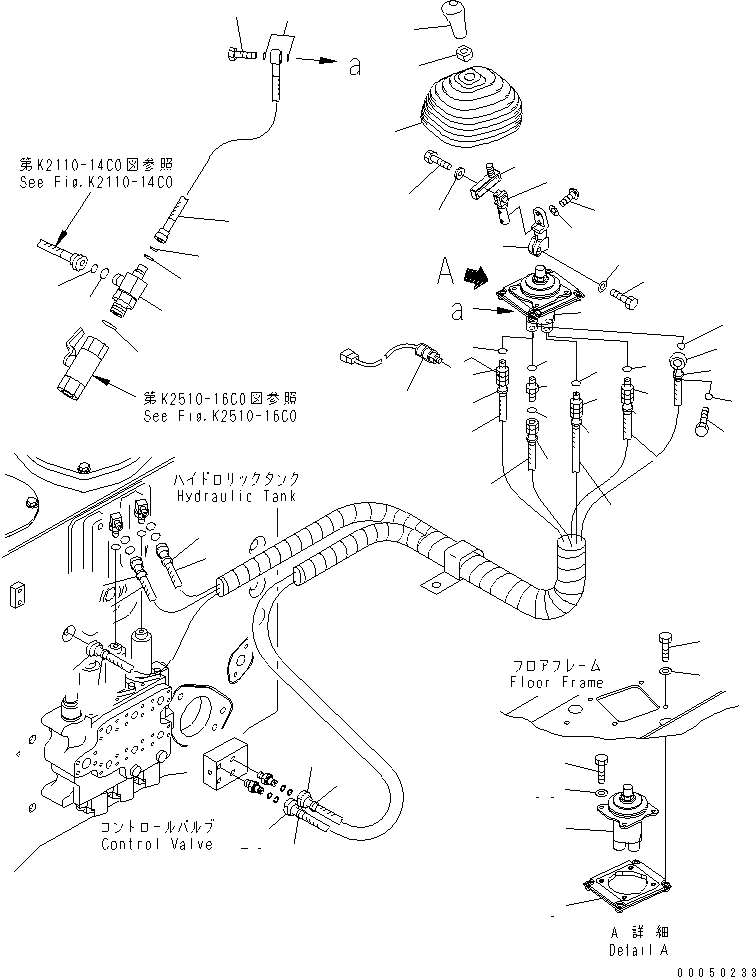 a

第K2110-14C0図参照
See Fig.K2110-14C0

A
a

第K2510-16C0図参照
See Fig.K2510-16C0

ハイドロリックタンク
Hydraulic Tank

フロアフレーム
Floor Frame

コントロールバルブ
Control Valve

A 詳細
Detail A

00050233