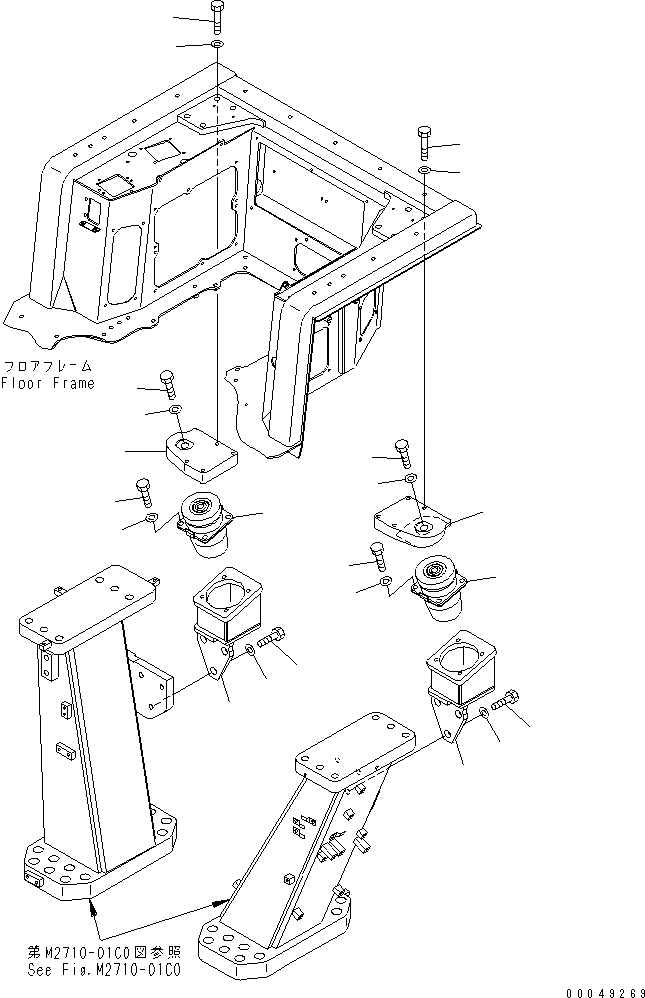 フロアフレーム
Floor Frame

第M2710-01C0図参照
See Fig.M2710-01C0

00049269