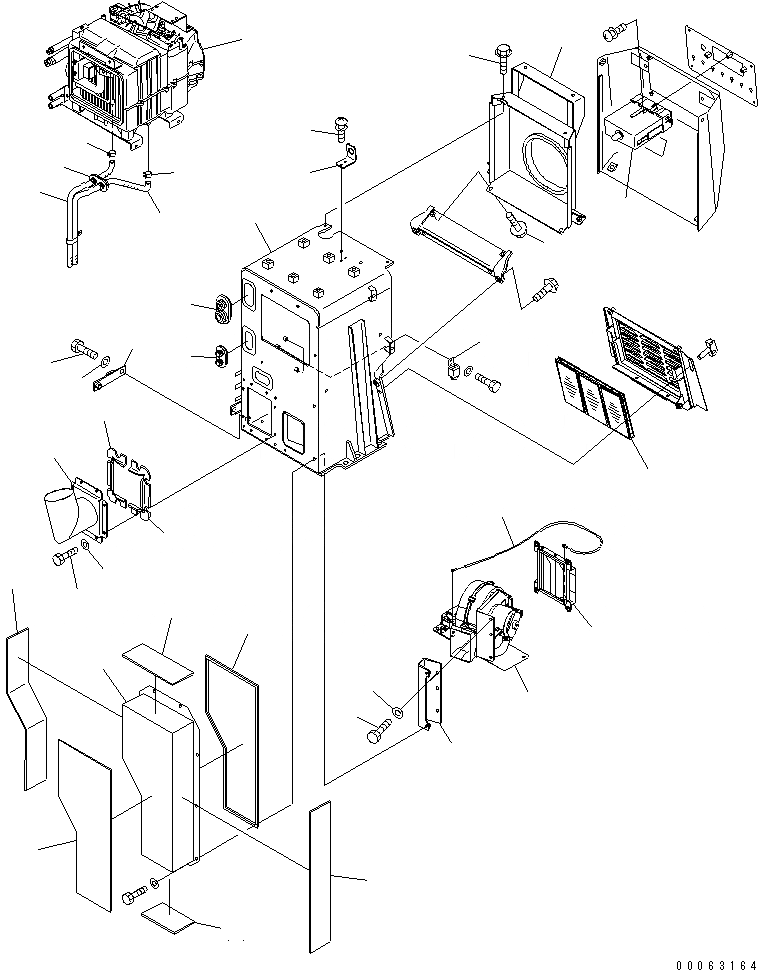 00063164