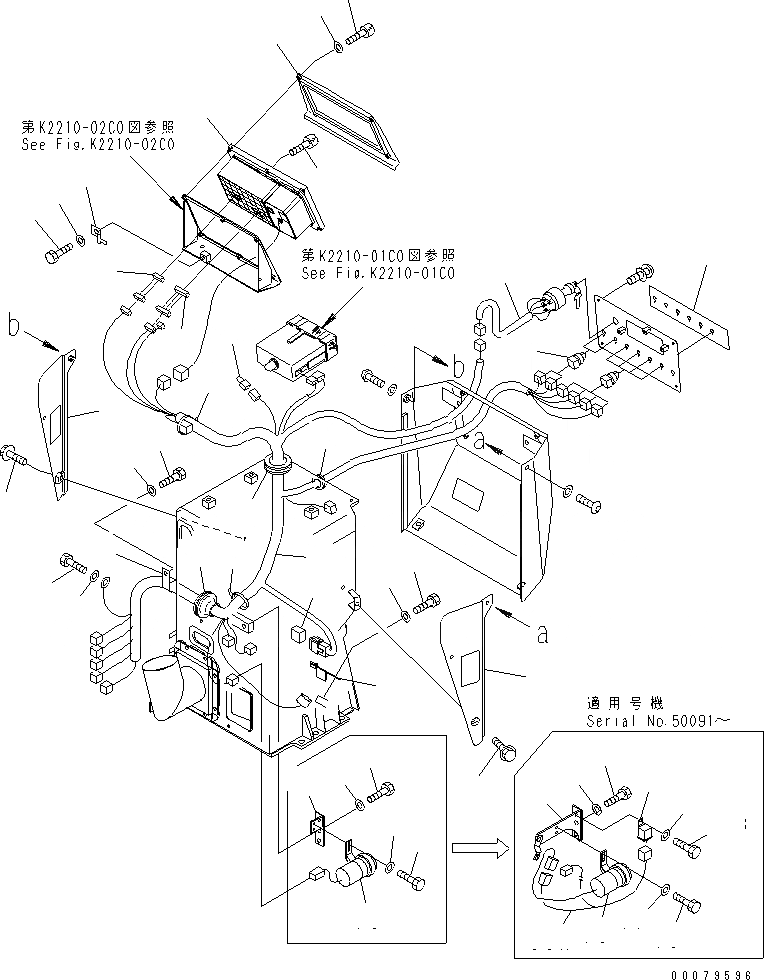 第K2210-02C0図参照
See Fig.K2210-02C0

第K2210-01C0図参照
See Fig.K2210-01C0

b

b

a

a

適用号機
Serial No.50091～

00079596