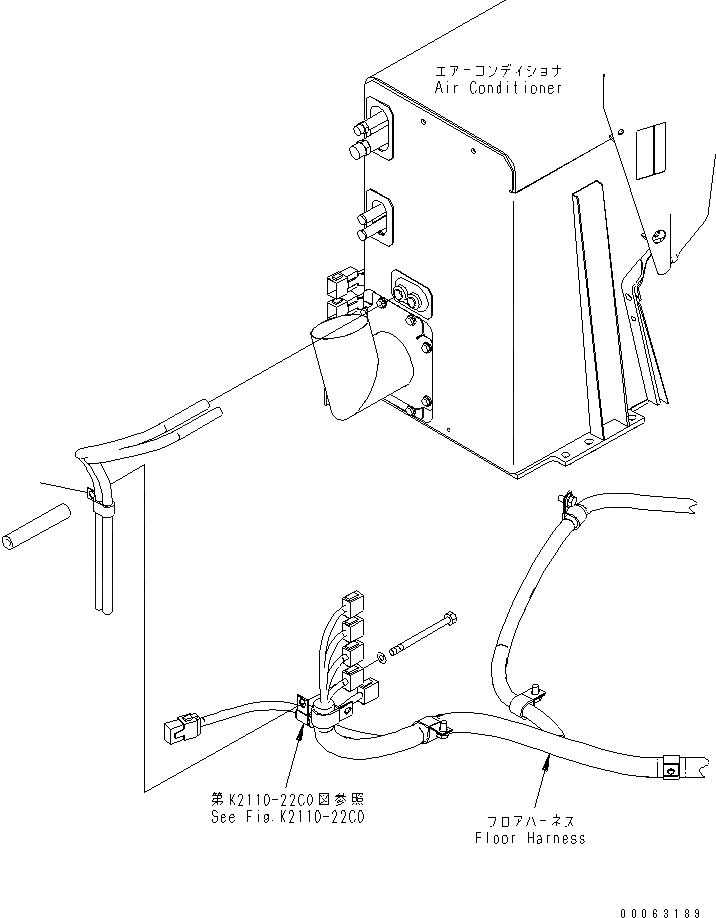 エアーコンディショナ
Air Conditioner

第K2110-22C0図参照
See Fig.K2110-22C0

フロアハーネス
Floor Harness

00063189