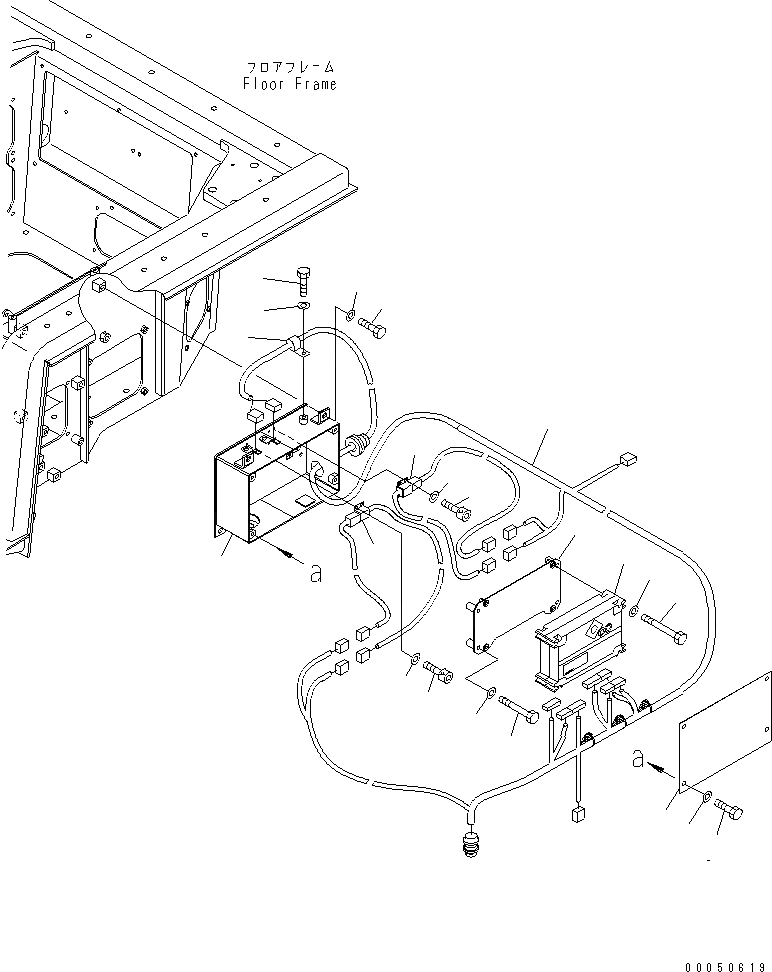 フロアフレーム
Floor Frame

a

a

00050619