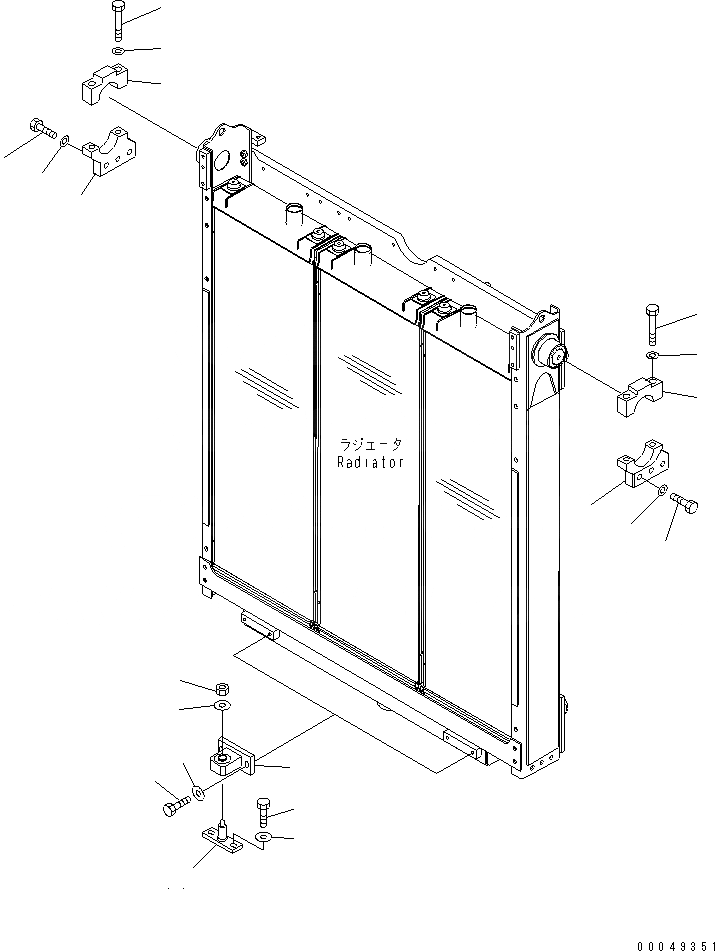 ラジエータ
Radiator

00049351