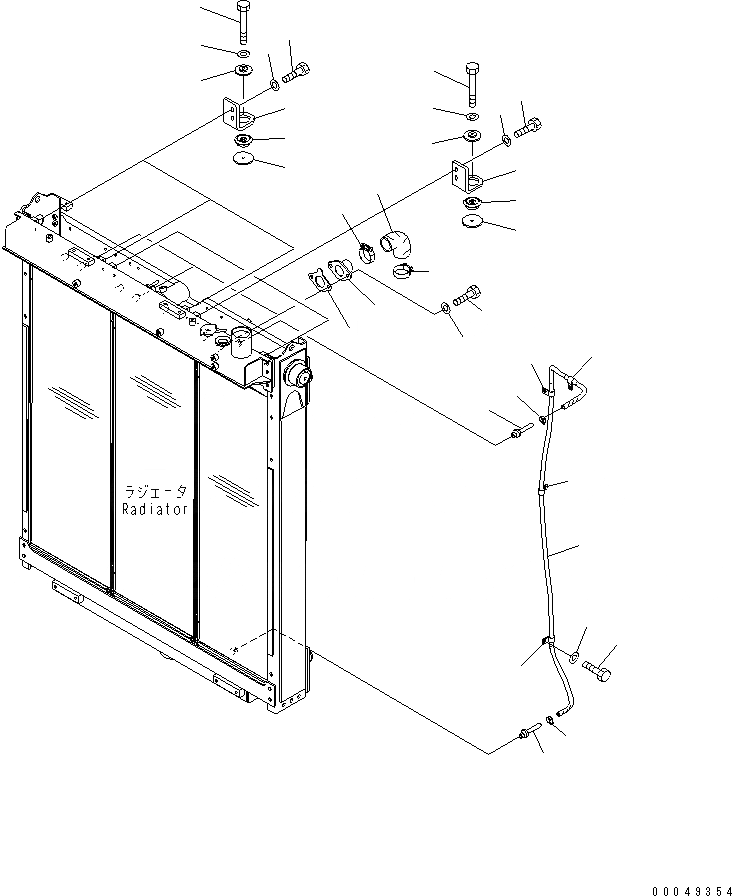 ラジエータ
Radiator

00049354