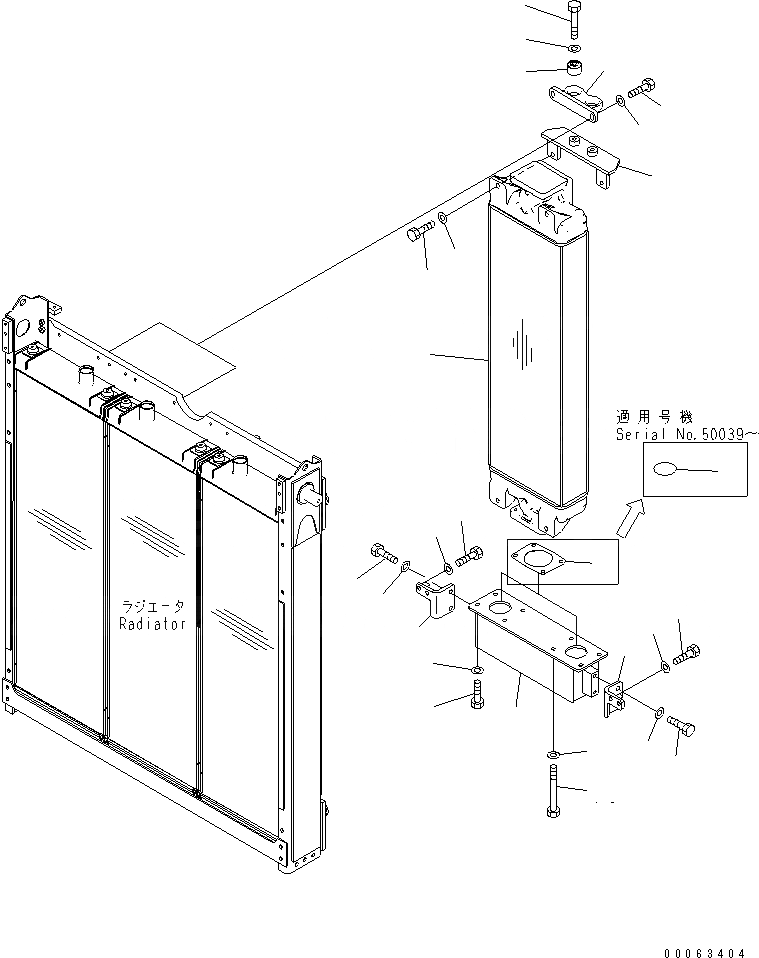 適用号機
Serial No.50039~

ラジエータ
Radiator

00063404