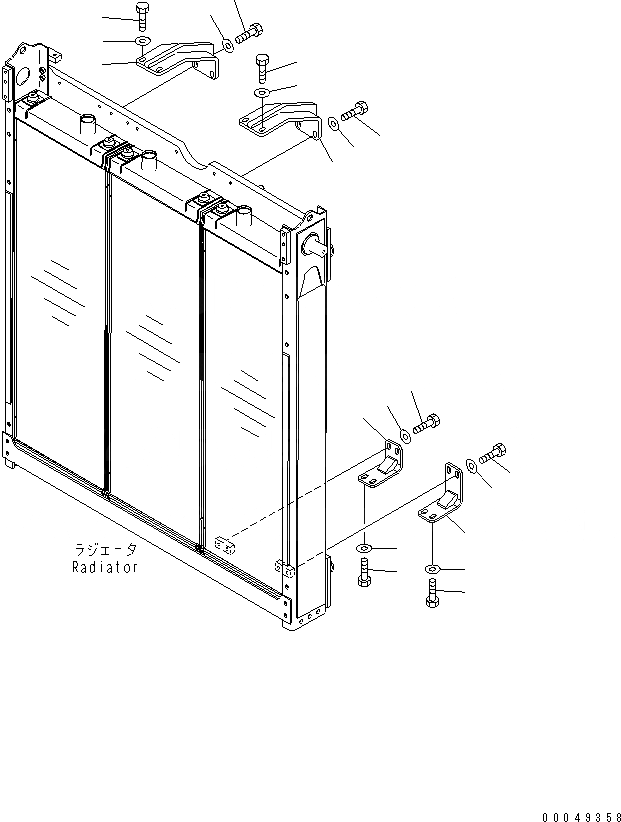 ラジエータ
Radiator

00049358