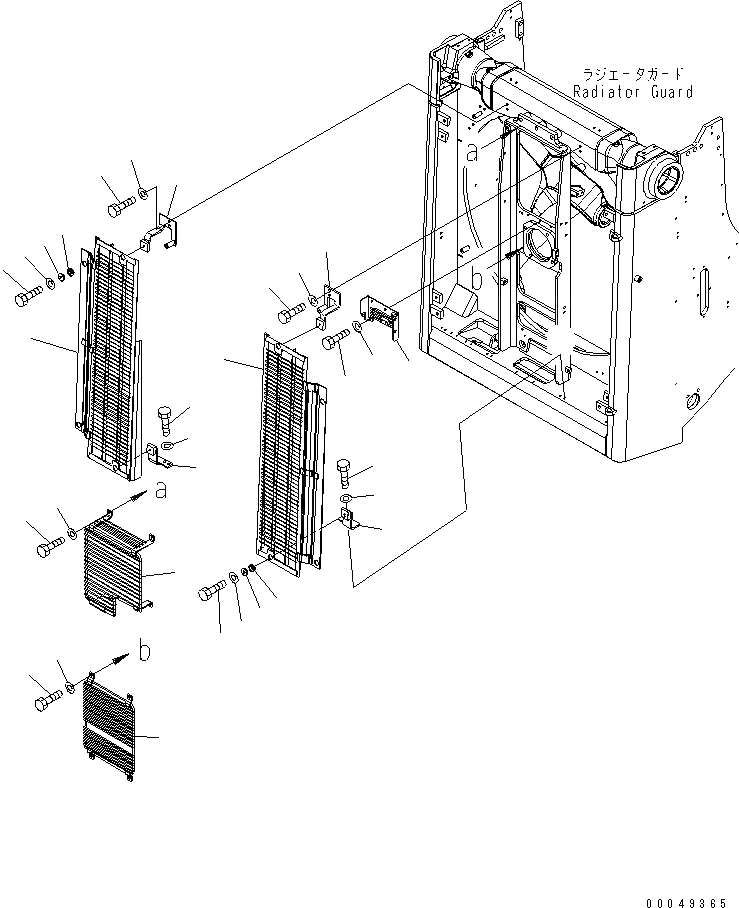 ラジエータガード
Radiator Guard

a

b

a

b

00049365