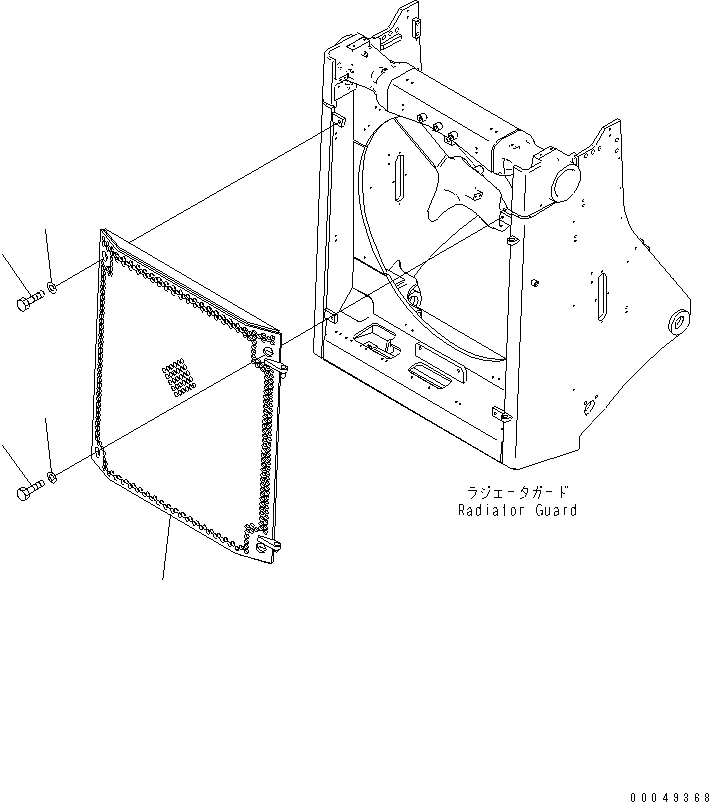 ラジエータガード
Radiator Guard

00049368