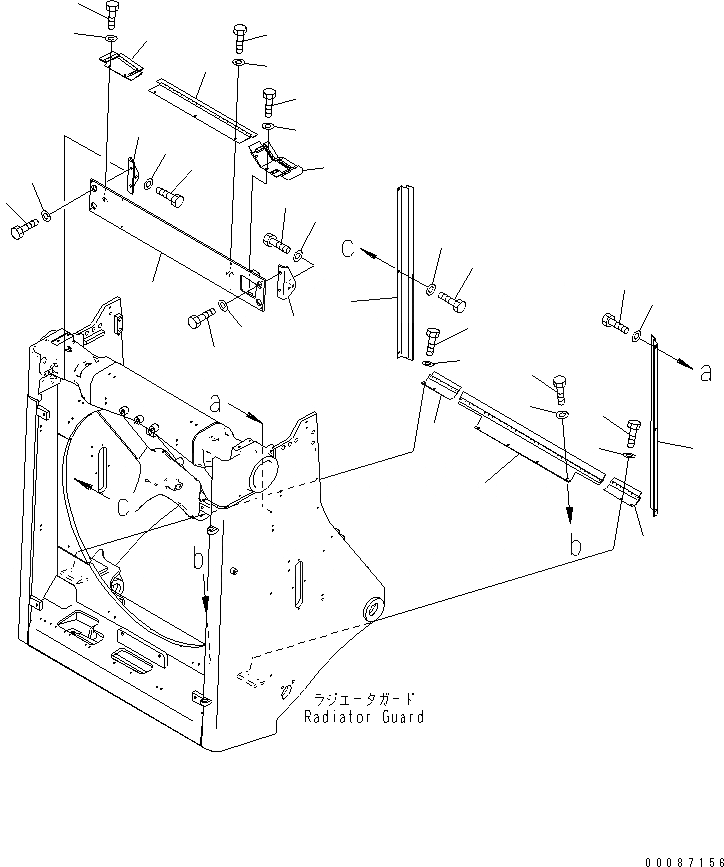 C
a
a
C
b
b
ラジエータガード
Radiator Guard
00087156