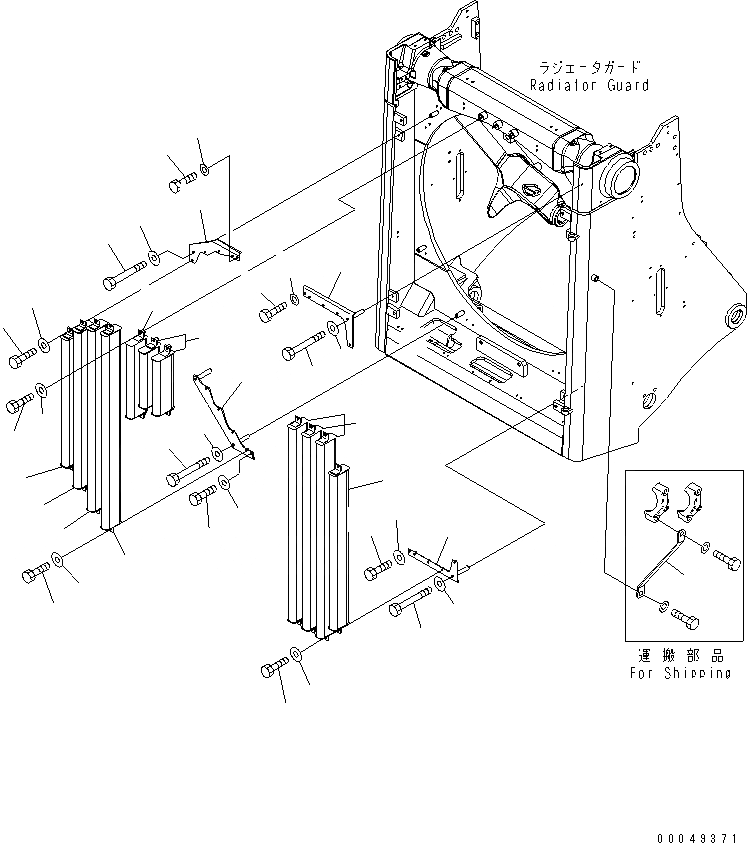 ラジエータガード
Radiator Guard

運搬部品
For Shipping

00049371