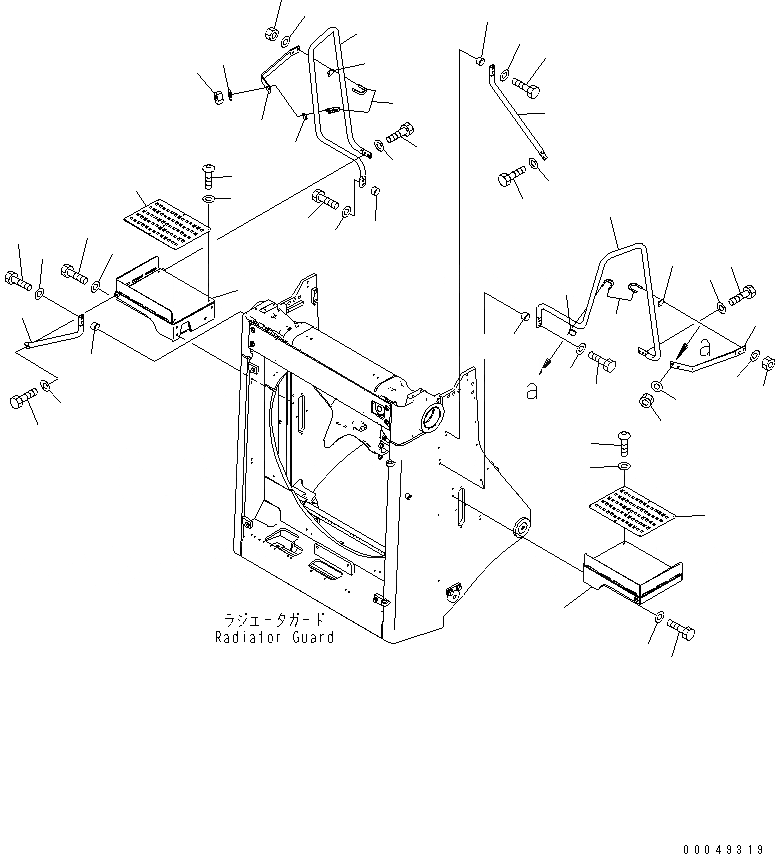 a

a

ラジエータガード
Radiator Guard

00049319