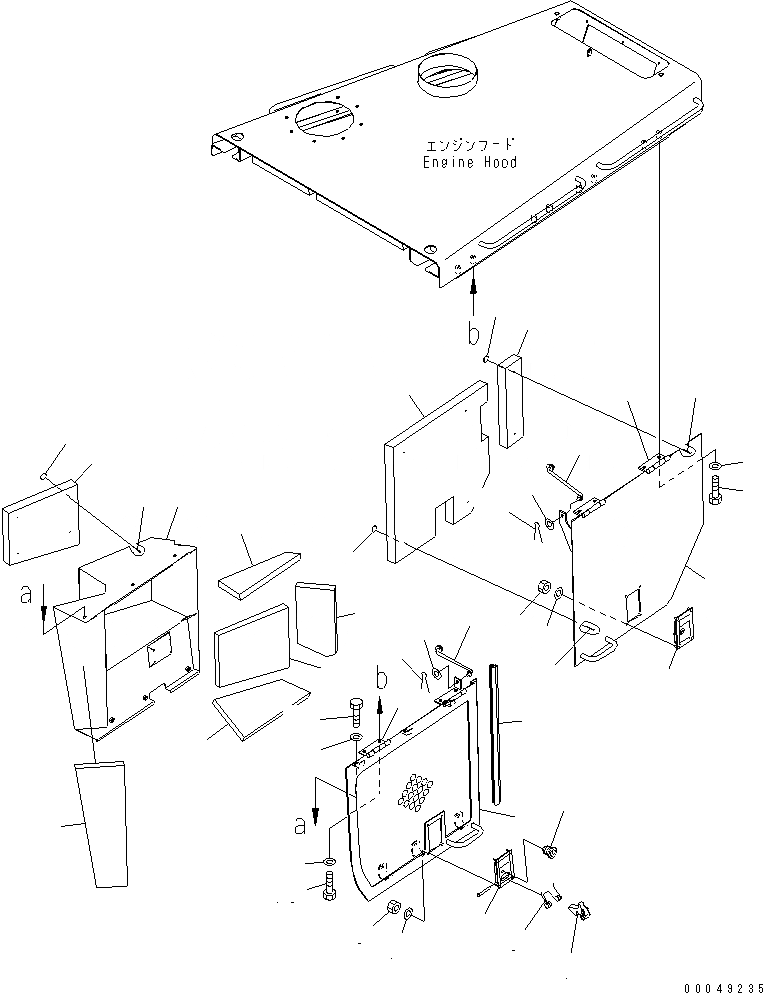 エンジンフード
Engine Hood

b

a

b

a

00049235