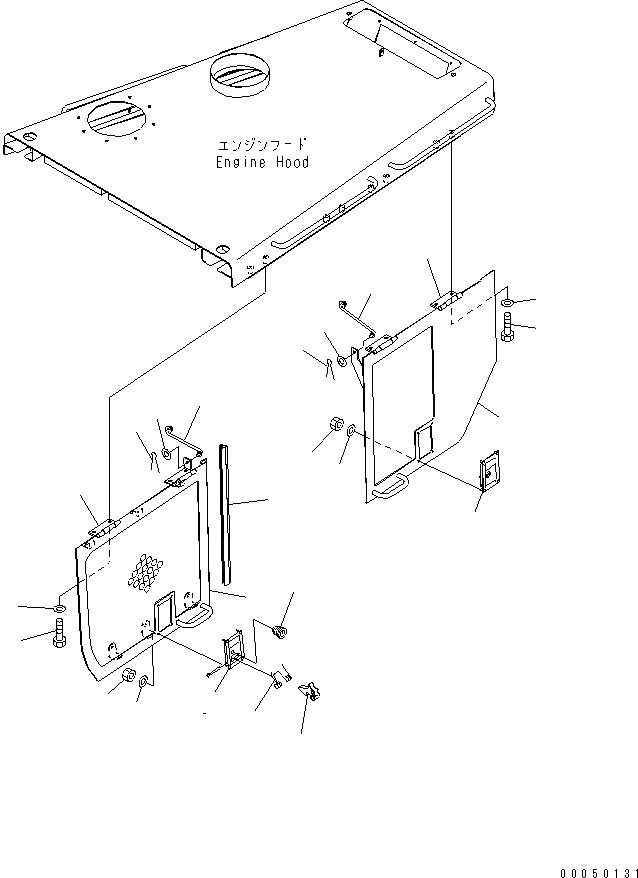 エンジンフード
Engine Hood

00050131