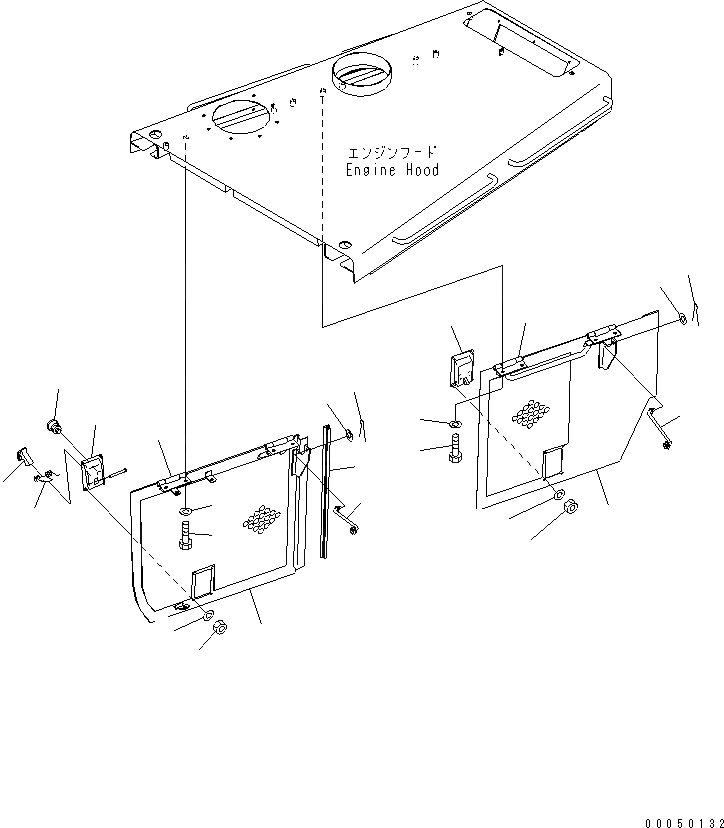 エンジンフード
Engine Hood

00050132