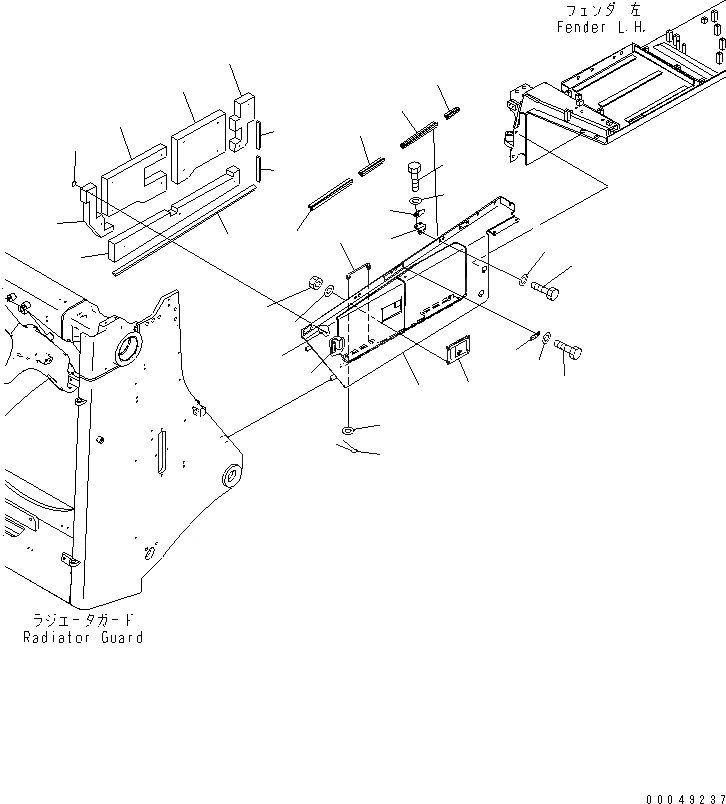 フェンダ 左
Fender L.H.

ラジエータガード
Radiator Guard

00049237