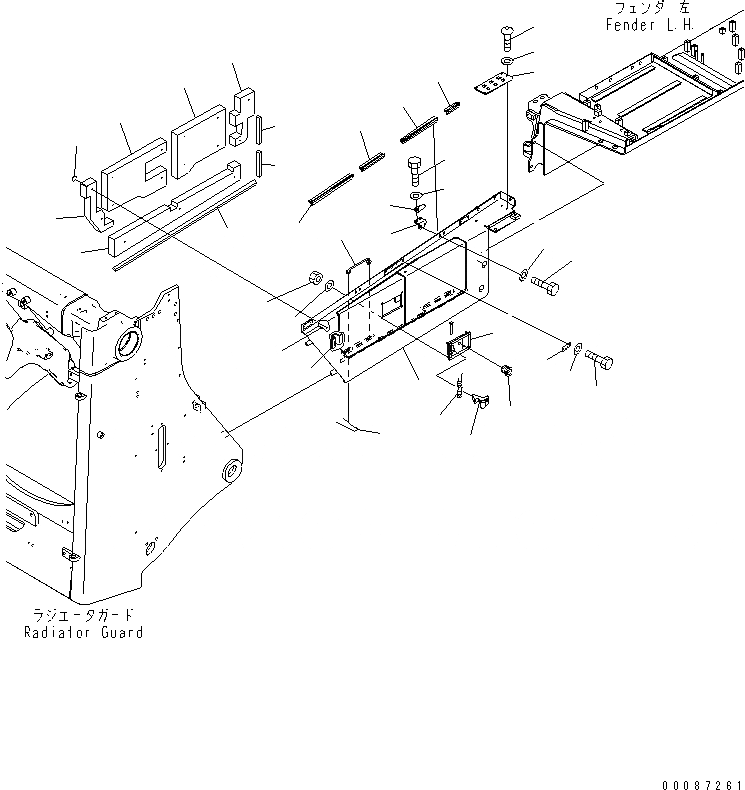 フェンダ 左
Fender L.H.

ラジエータガード
Radiator Guard

00087261