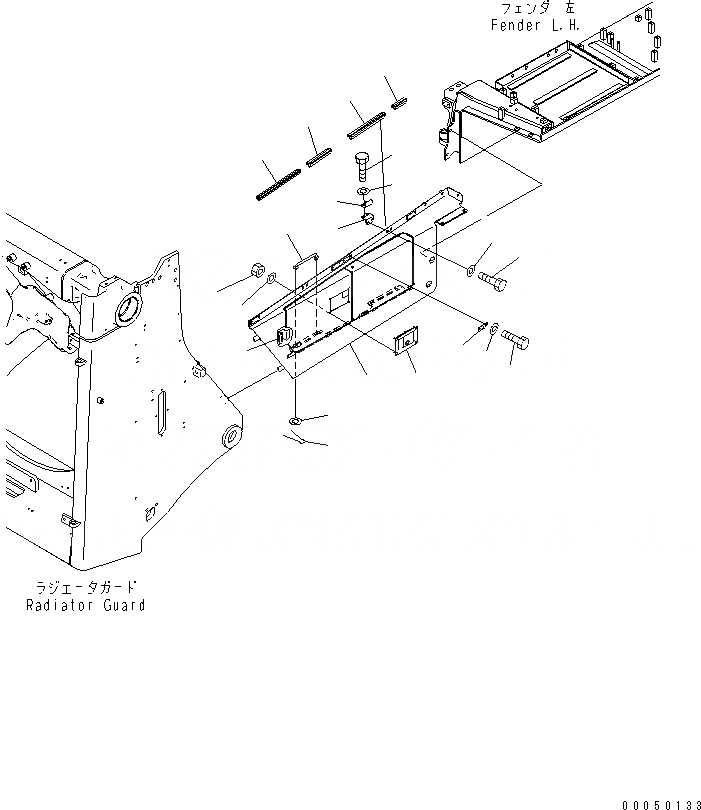 フェンダ 左
Fender L.H.

ラジエータガード
Radiator Guard

00050133