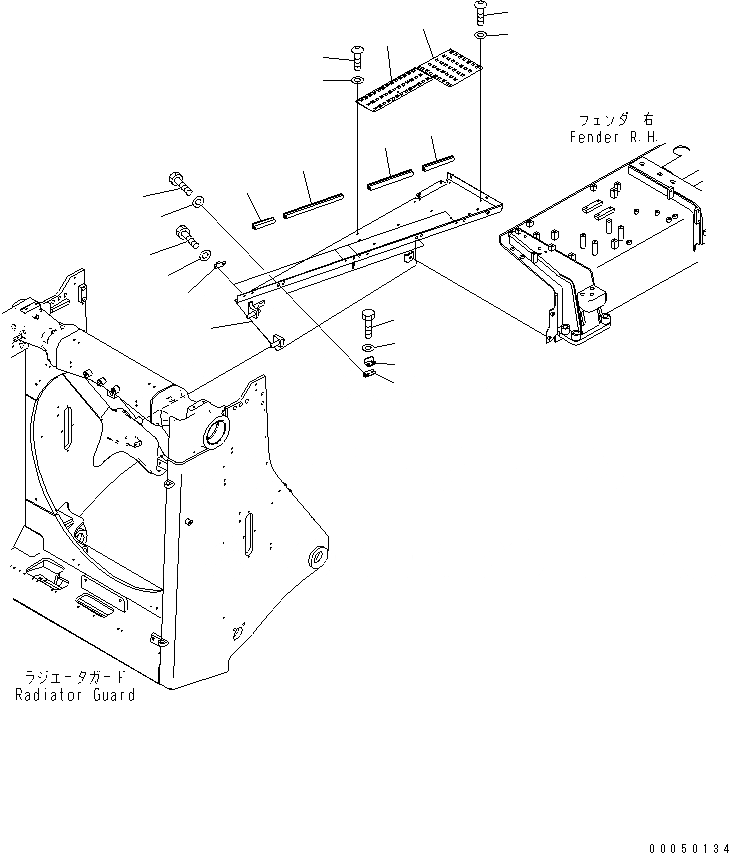 フェンダ 右
Fender R.H.

ラジエータガード
Radiator Guard

00050134