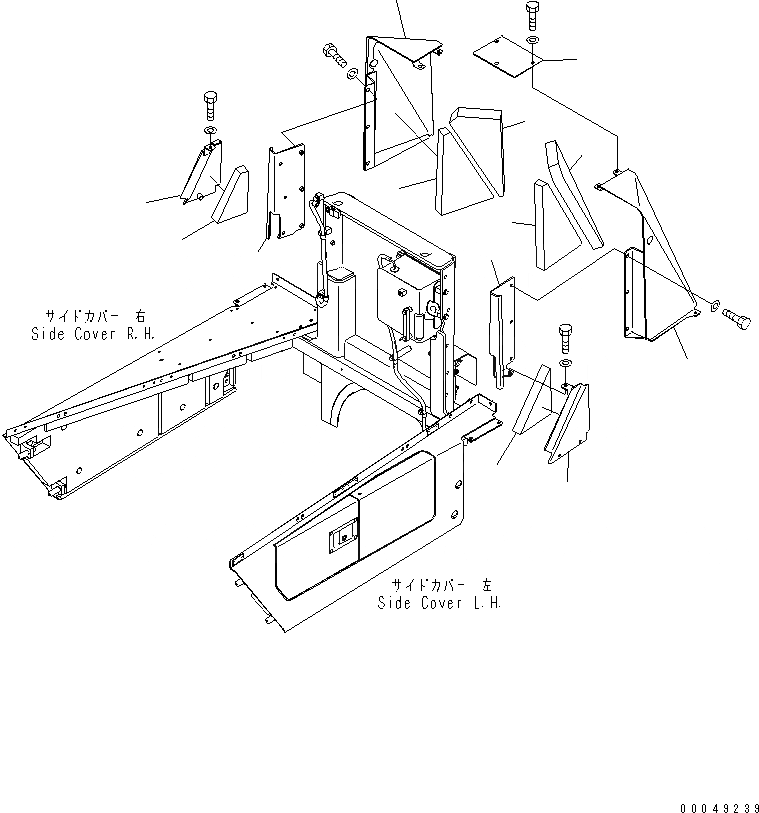 サイドカバー 右
Side Cover R.H.

サイドカバー 左
Side Cover L.H.

00049239