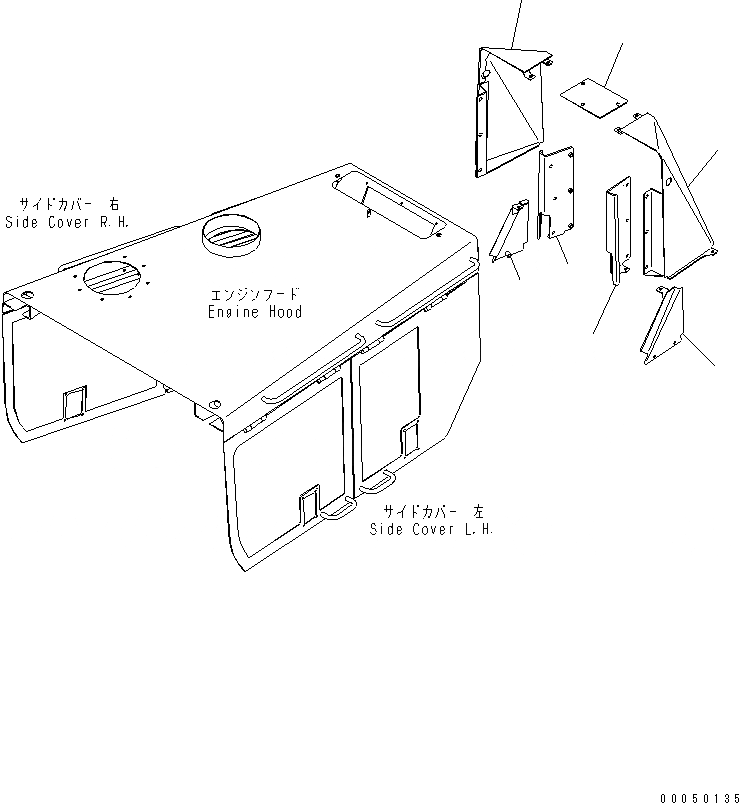 サイドカバー 右
Side Cover R.H.

エンジンフード
Engine Hood

サイドカバー 左
Side Cover L.H.

00050135