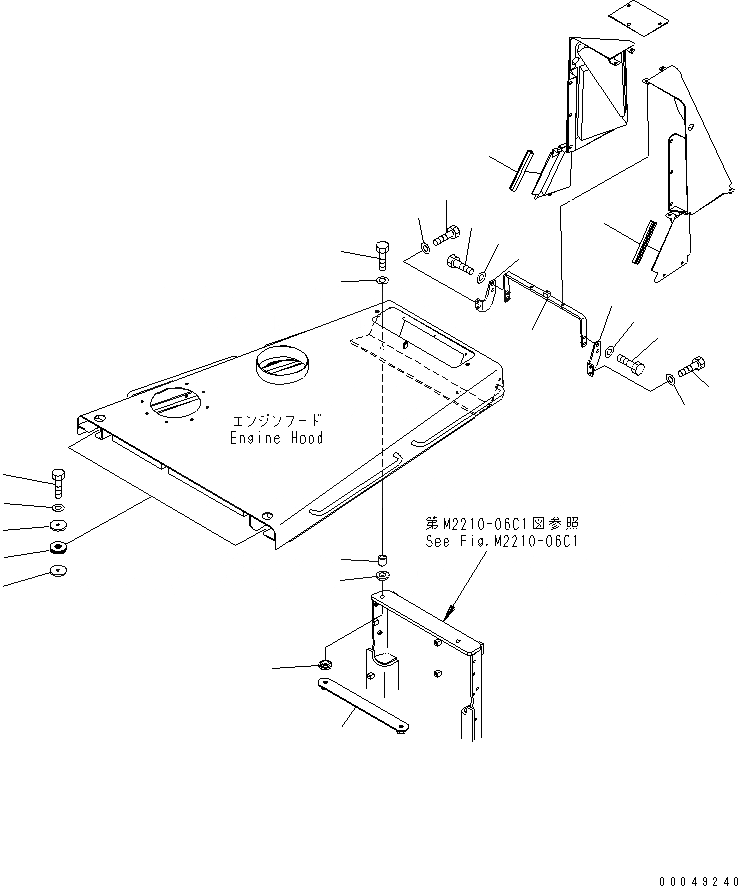 エンジンフード
Engine Hood

第M2210-06C1図参照
See Fig.M2210-06C1

00049240