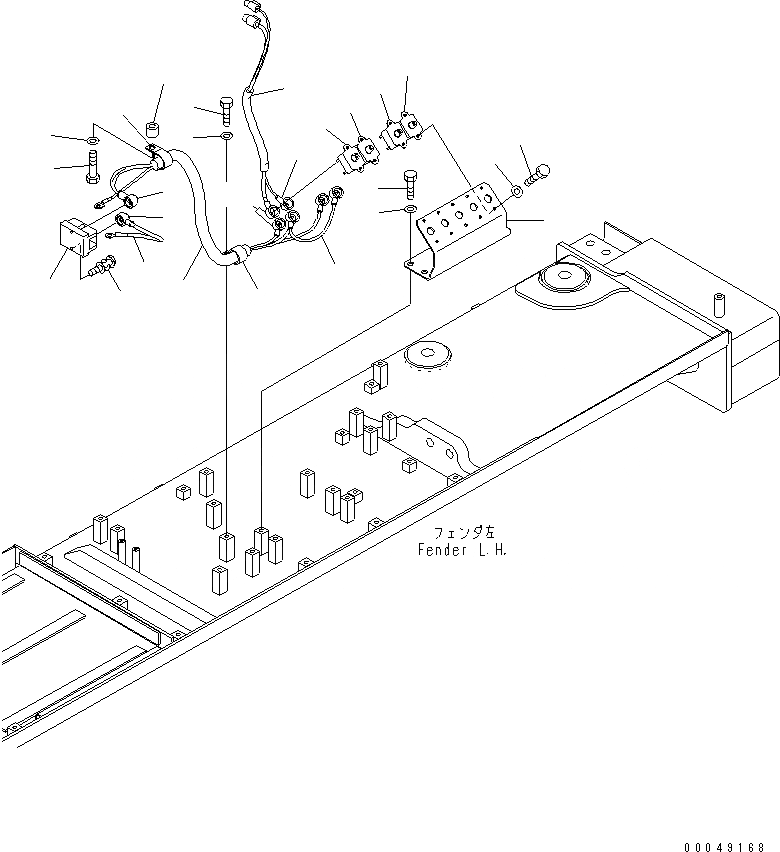 フェンダ左
Fender L.H.

00049168