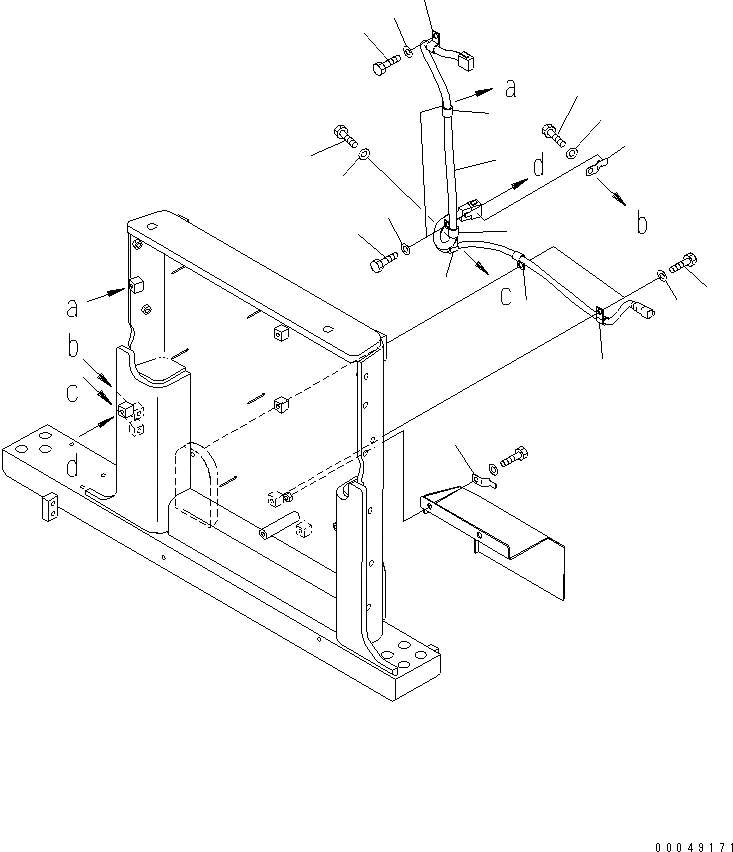 a
d
b
c
a
b
c
d
00049171