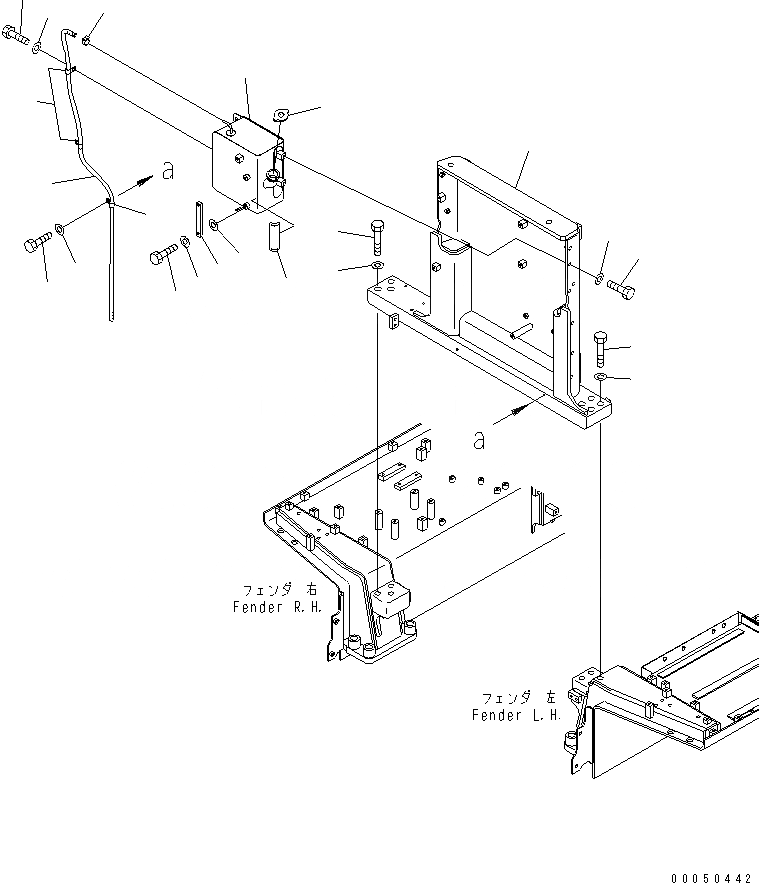 a

a

フェンダ 右
Fender R.H.

フェンダ 左
Fender L.H.

00050442