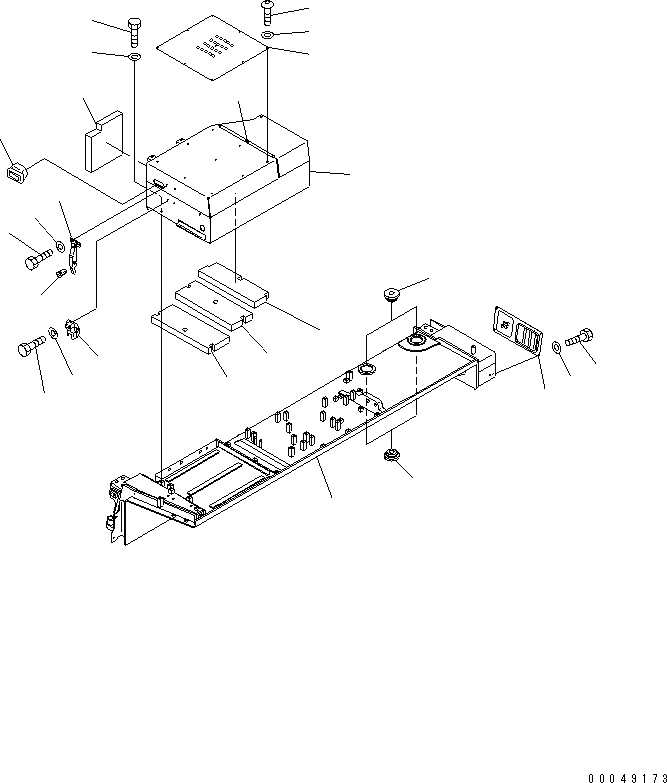 00049173