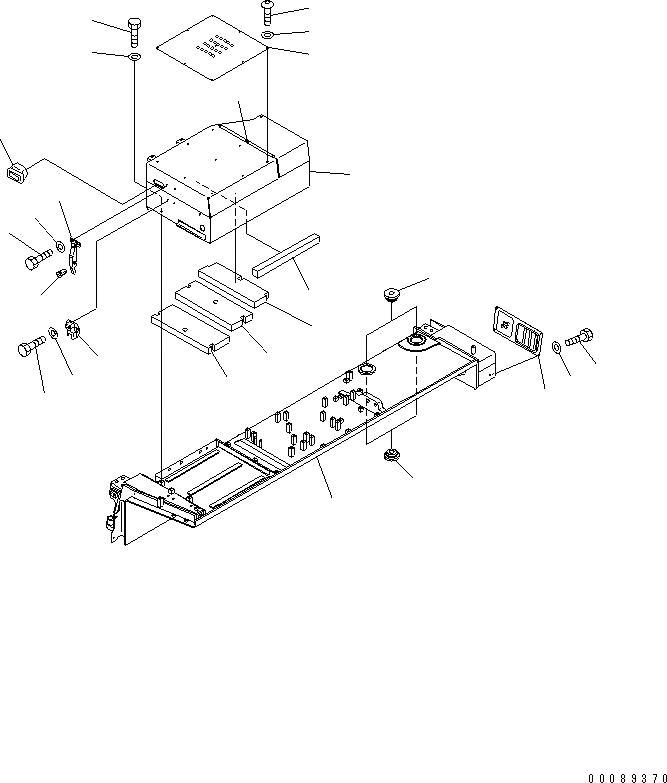 00089370