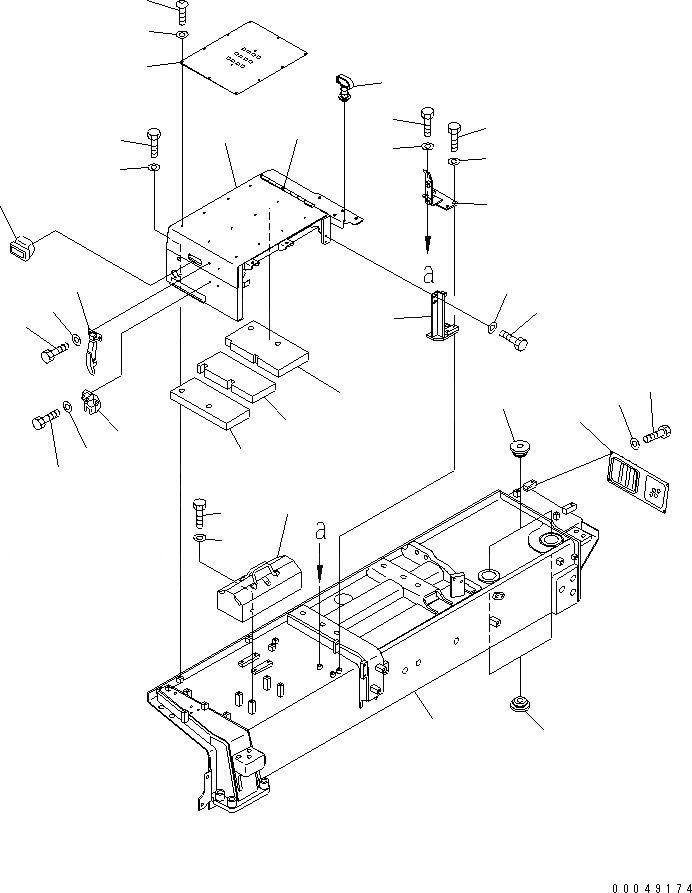 a

a

00049174