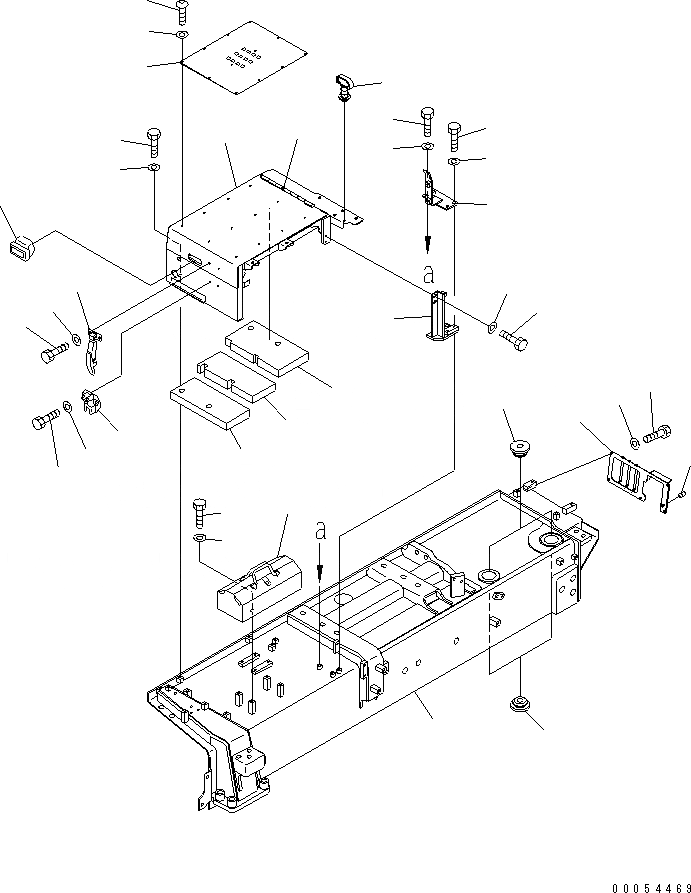 a
a
00054469