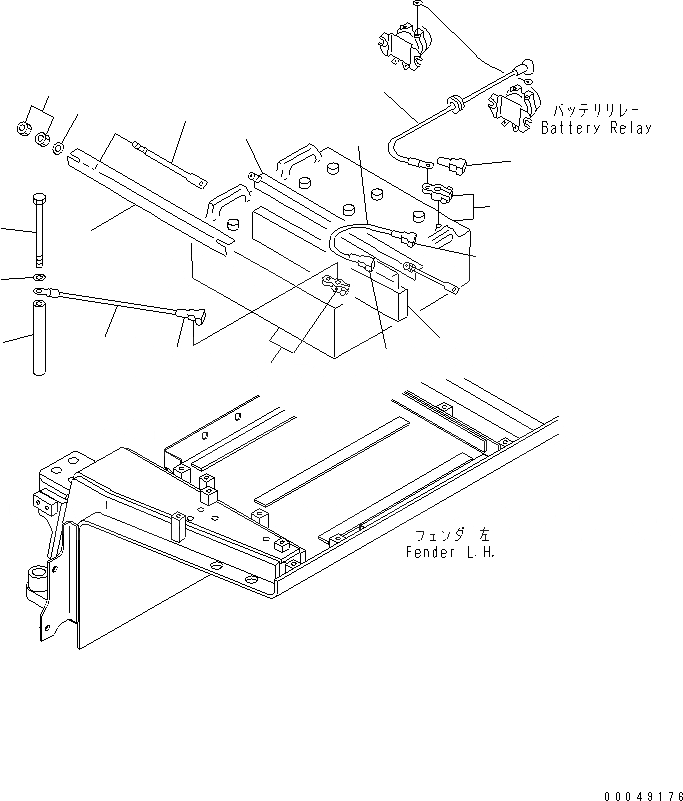 バッテリリレー
Battery Relay

フェンダ 左
Fender L.H.

00049176