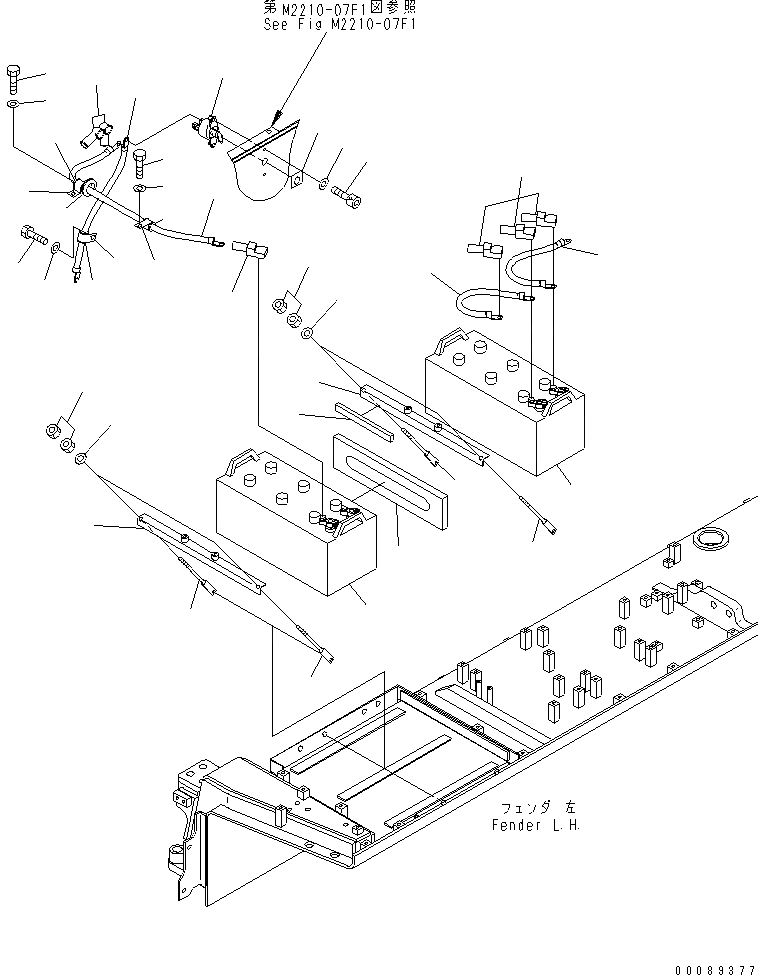 第M2210-07F1図参照
See Fig M2210-07F1

フェンダ 左
Fender L.H.

00089377