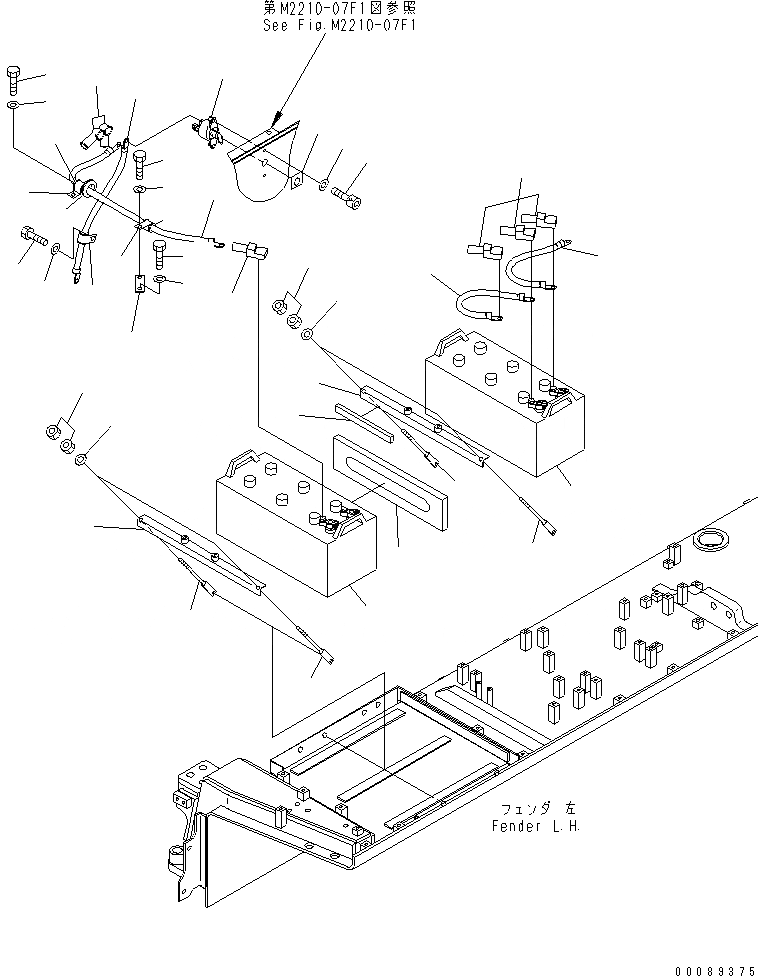 第M2210-07F1図参照
See Fig.M2210-07F1

フェンダ 左
Fender L.H.

00089375